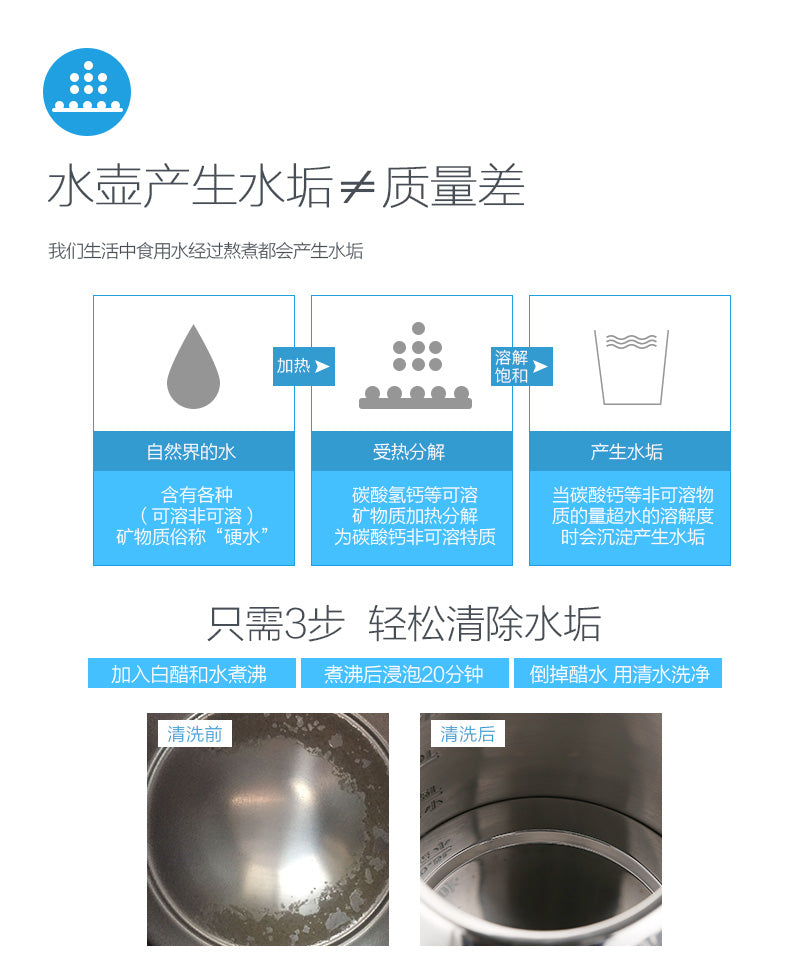 水壶产生水垢≠质量差

我们生活中食用水经过熬煮都会产生水垢

加热

溶解饱和

自然界的水

含有各种（可溶非可溶）矿物质俗称“硬水”

受热分解

碳酸氢钙等可溶矿物质加热分解为碳酸钙非可溶特质

产生水垢

当碳酸钙等非可溶物质的量超水的溶解度时会沉淀产生水垢

只需3步 轻松清除水垢

加入白醋和水煮沸

煮沸后浸泡20分钟

倒掉醋水 用清水洗净

清洗前

清洗后