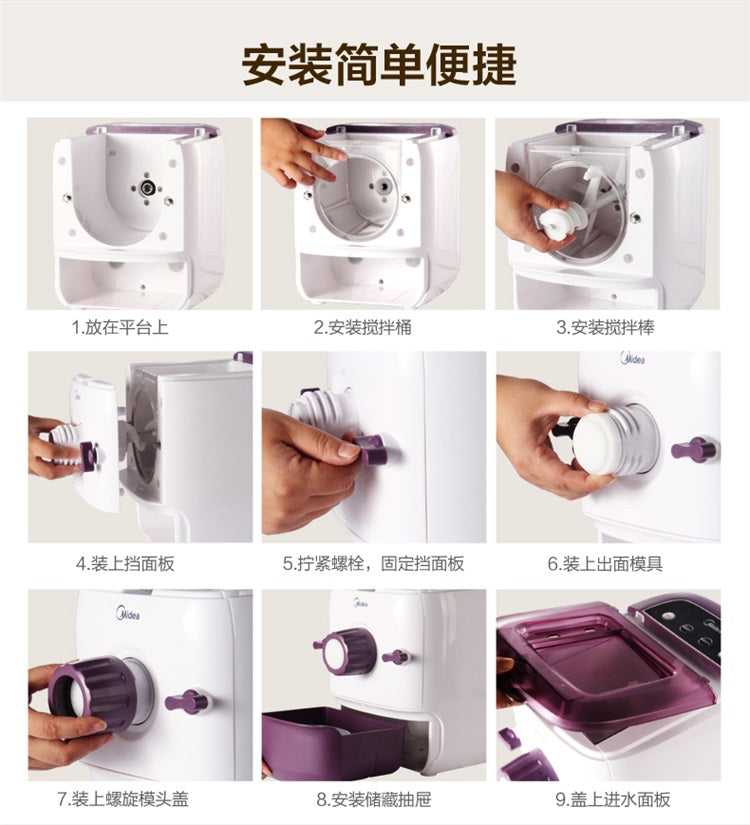 安装简单便捷

1.放在平台上

2.安装搅拌桶

3.安装搅拌棒

Midea

4.装上挡面板

5.拧紧螺栓，固定挡面板

6.装上出面模具

Midea

Midea

7.装上螺旋模头盖

8.安装储藏抽屉

9.盖上进水面板