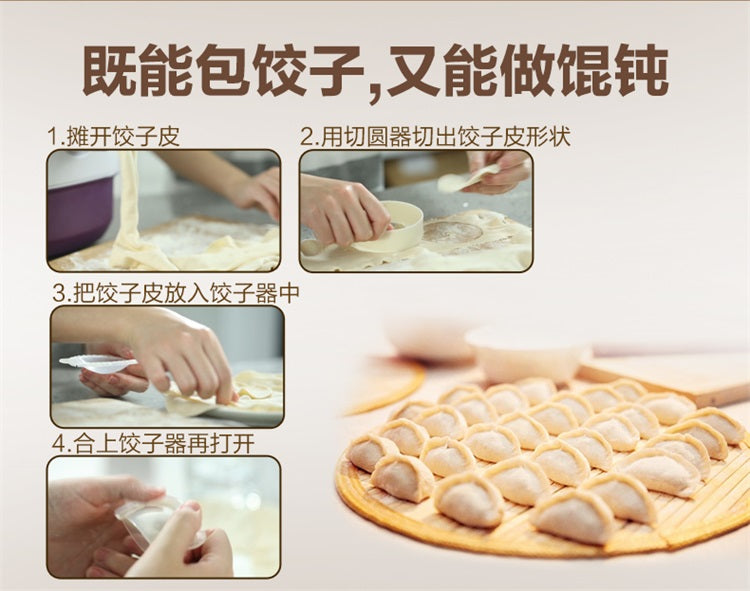 既能包饺子,又能做馄饨

1.摊开饺子皮

2.用切圆器切出饺子皮形状

3.把饺子皮放入饺子器中

4.合上饺子器再打开